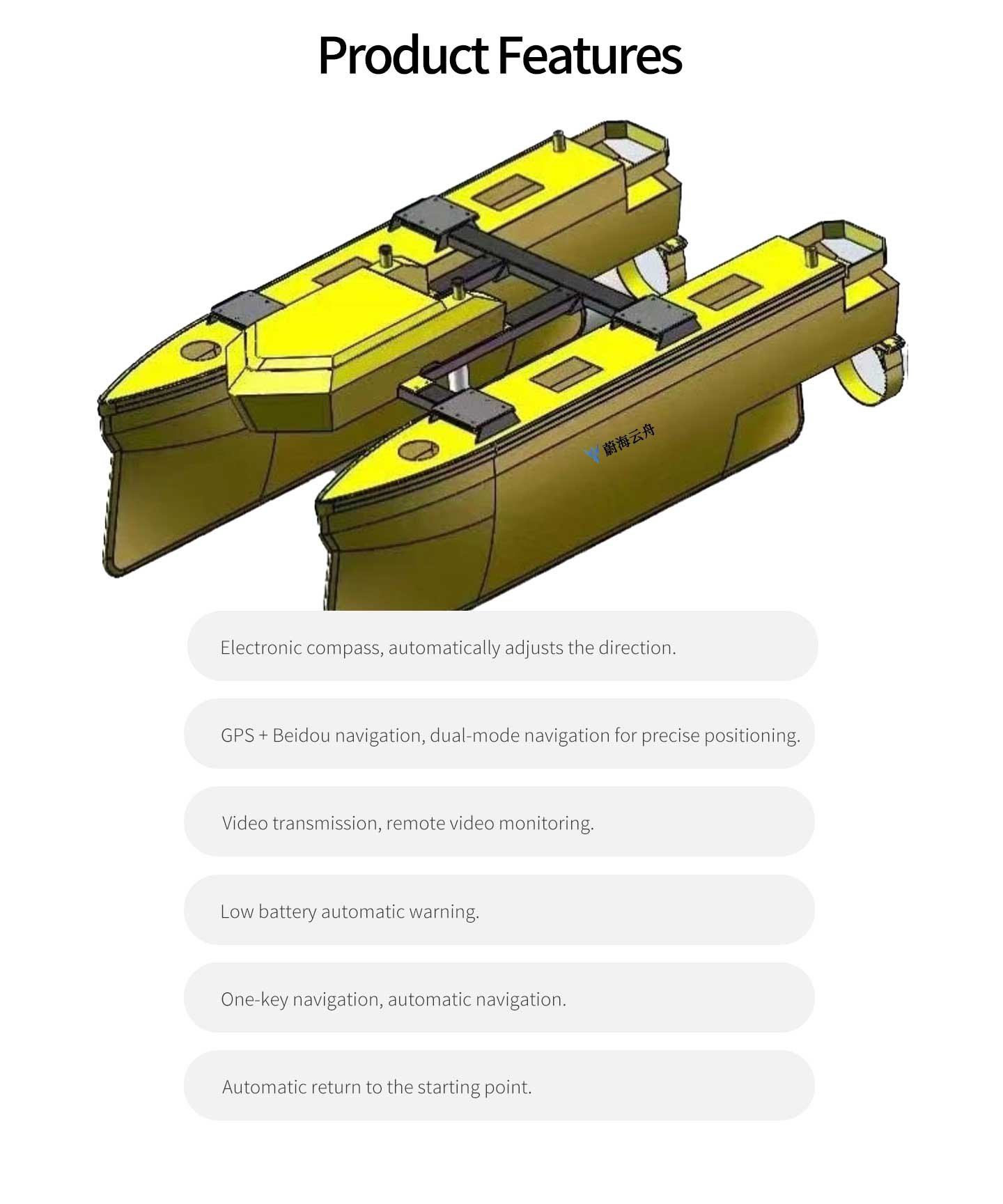 Product Features

蔚海云舟

Electronic compass, automatically adjusts the direction.

GPS + Beidou navigation, dual-mode navigation for precise positioning.

Video transmission, remote video monitoring.

Low battery automatic warning.

One-key navigation, automatic navigation.

Automatic return to the starting point.