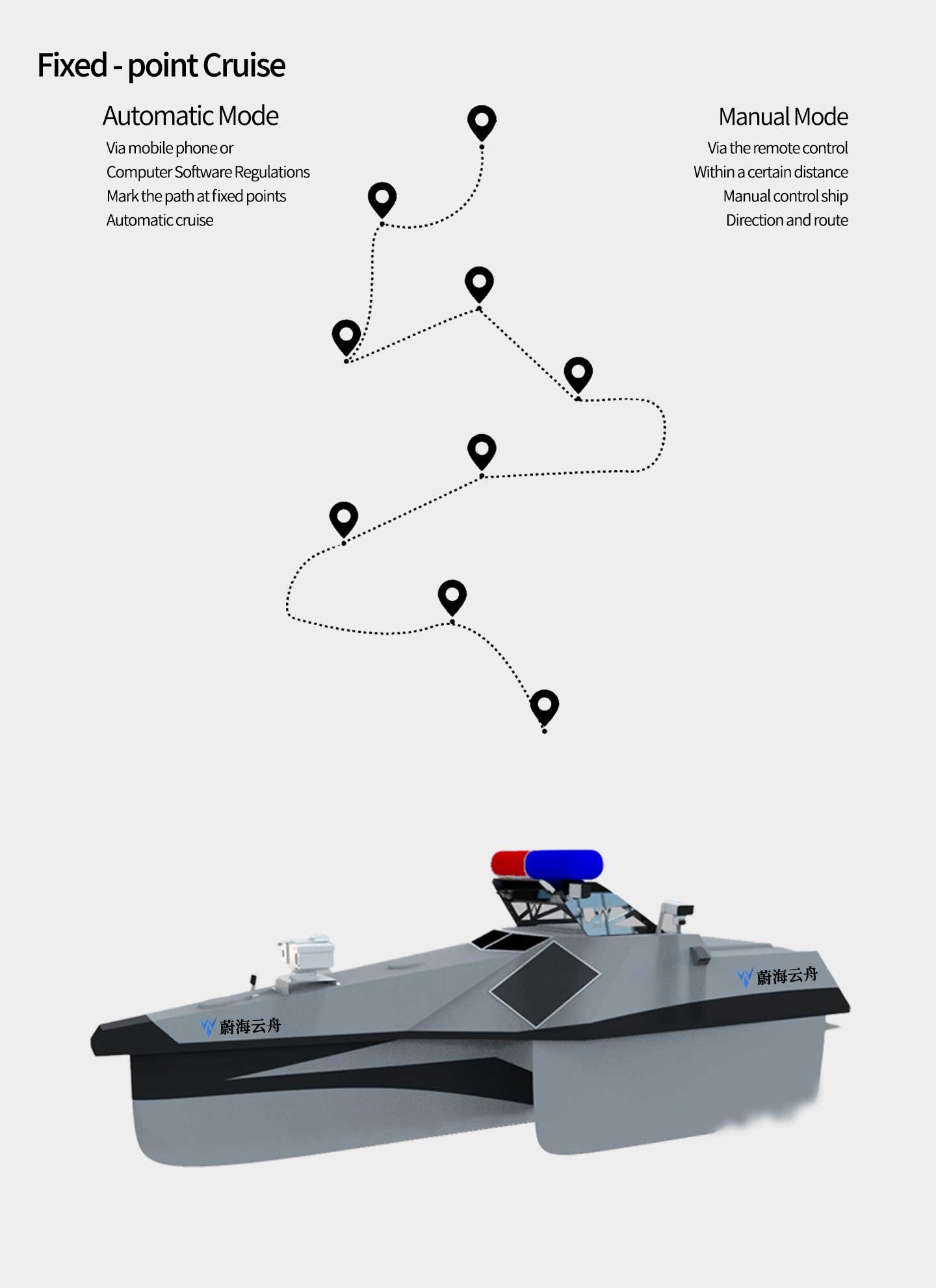 Fixed - point Cruise

Automatic Mode

Via mobile phone or
Computer Software Regulations
Mark the path at fixed points
Automatic cruise

Manual Mode

Via the remote control
Within a certain distance
Manual control ship
Direction and route

蔚海云舟

蔚海云舟