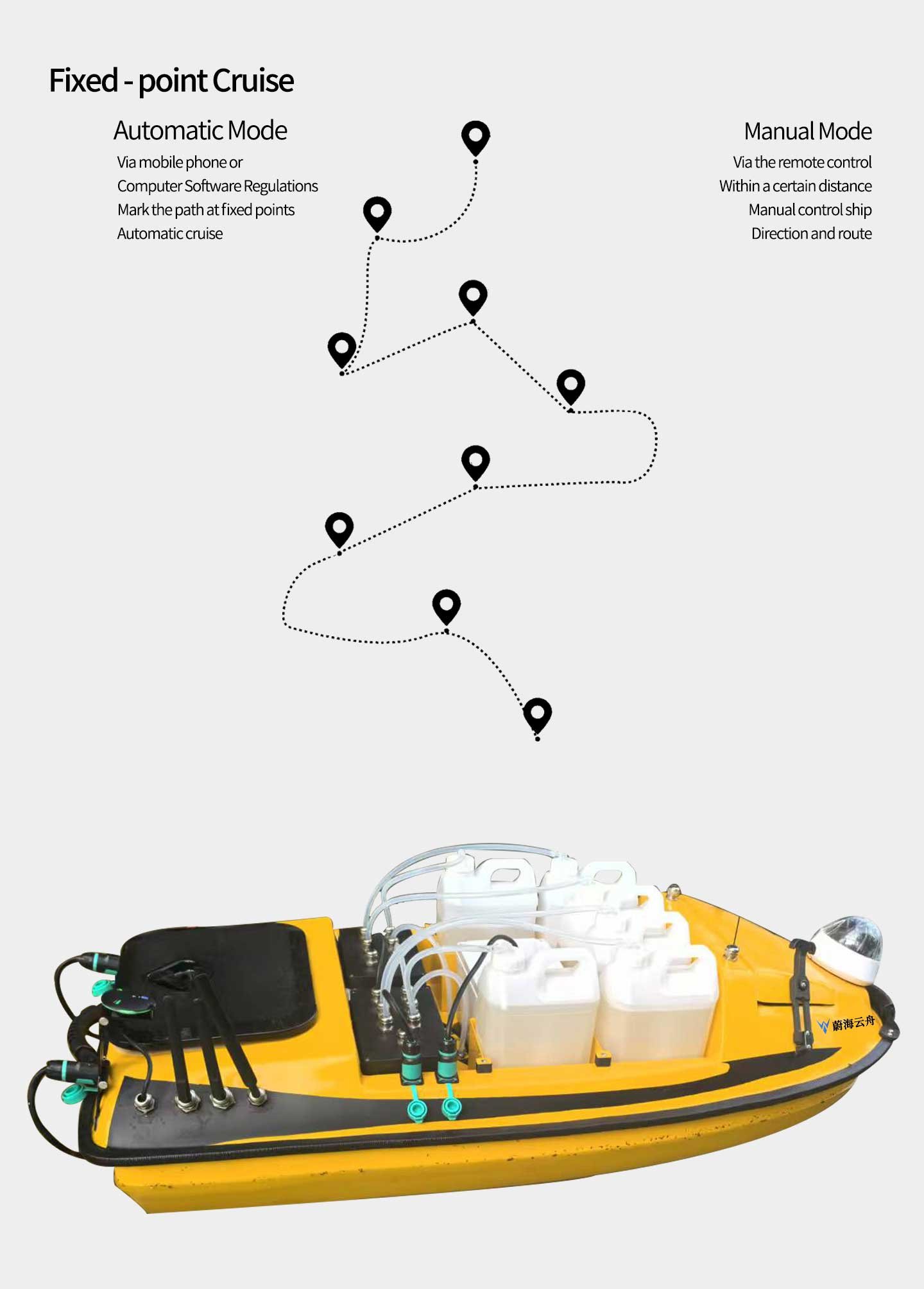 Fixed - point Cruise

Automatic Mode

Via mobile phone or
Computer Software Regulations
Mark the path at fixed points
Automatic cruise

Manual Mode

Via the remote control
Within a certain distance
Manual control ship
Direction and route

蔚海云舟