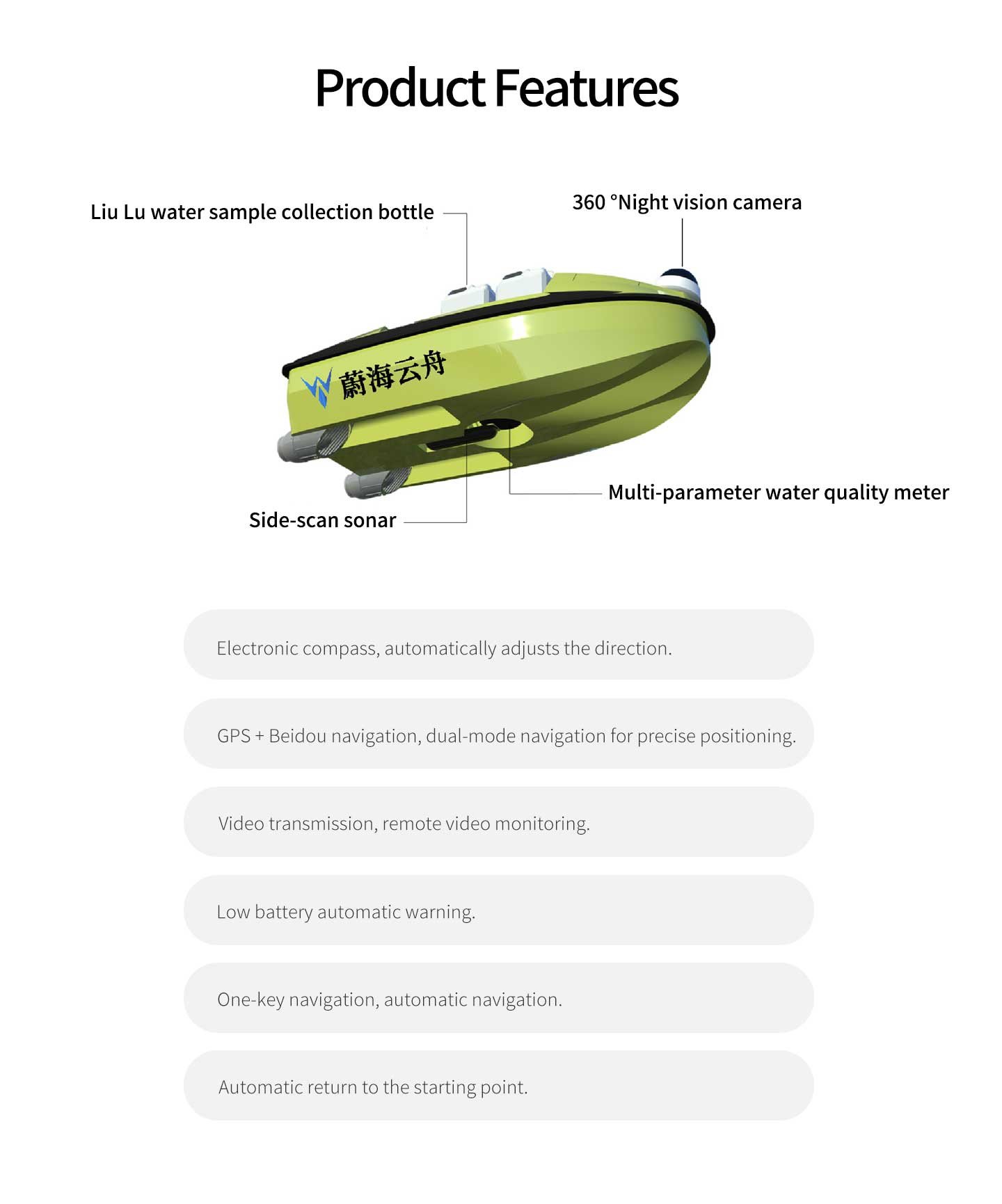 Product Features

Liu Lu water sample collection bottle

360 °Night vision camera

蔚海云舟

Multi-parameter water quality meter

Side-scan sonar

Electronic compass, automatically adjusts the direction.

GPS + Beidou navigation, dual-mode navigation for precise positioning.

Video transmission, remote video monitoring.

Low battery automatic warning.

One-key navigation, automatic navigation.

Automatic return to the starting point.